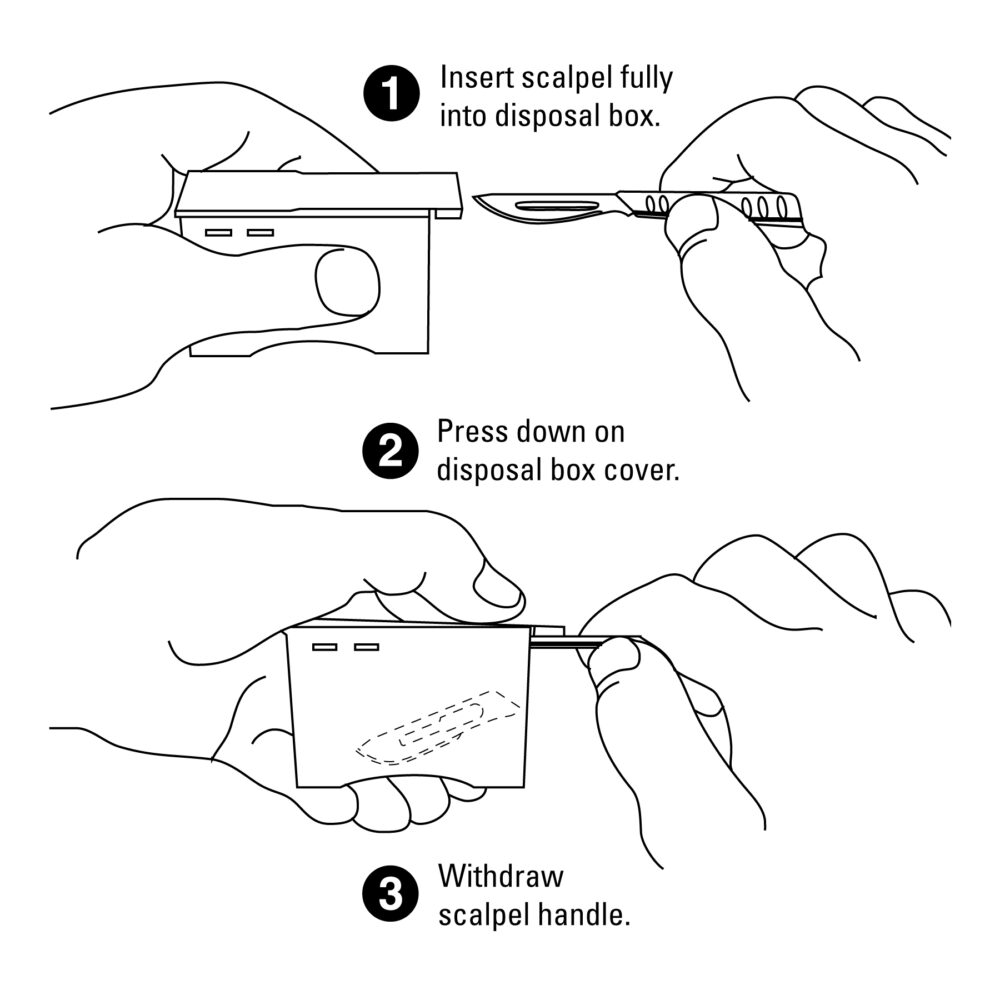 1 Insert scalpel fully into disposal box.

2 Press down on disposal box cover.

3 Withdraw scalpel handle.