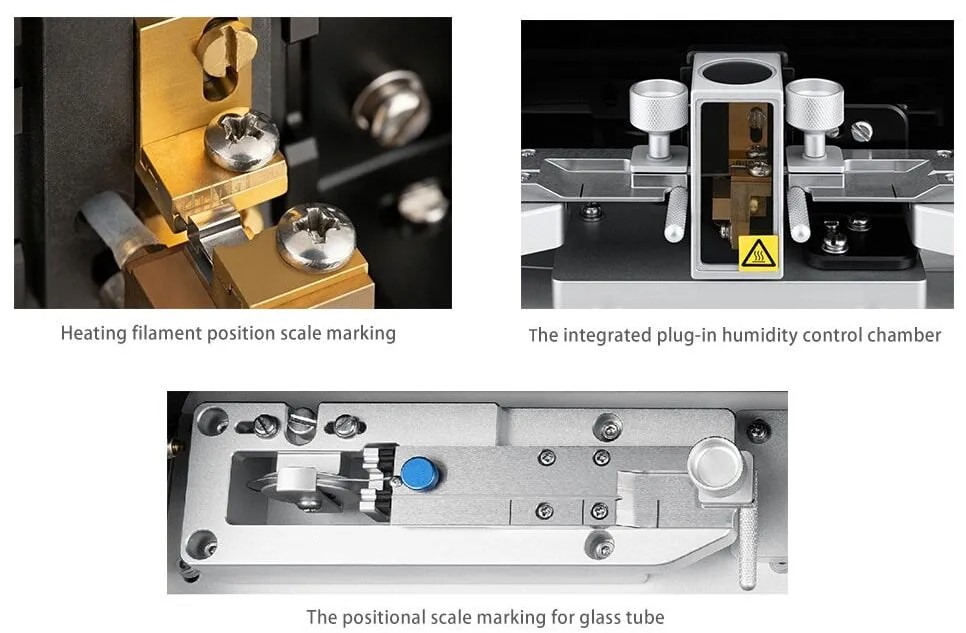 Heating filament position scale marking

The integrated plug-in humidity control chamber

The positional scale marking for glass tube